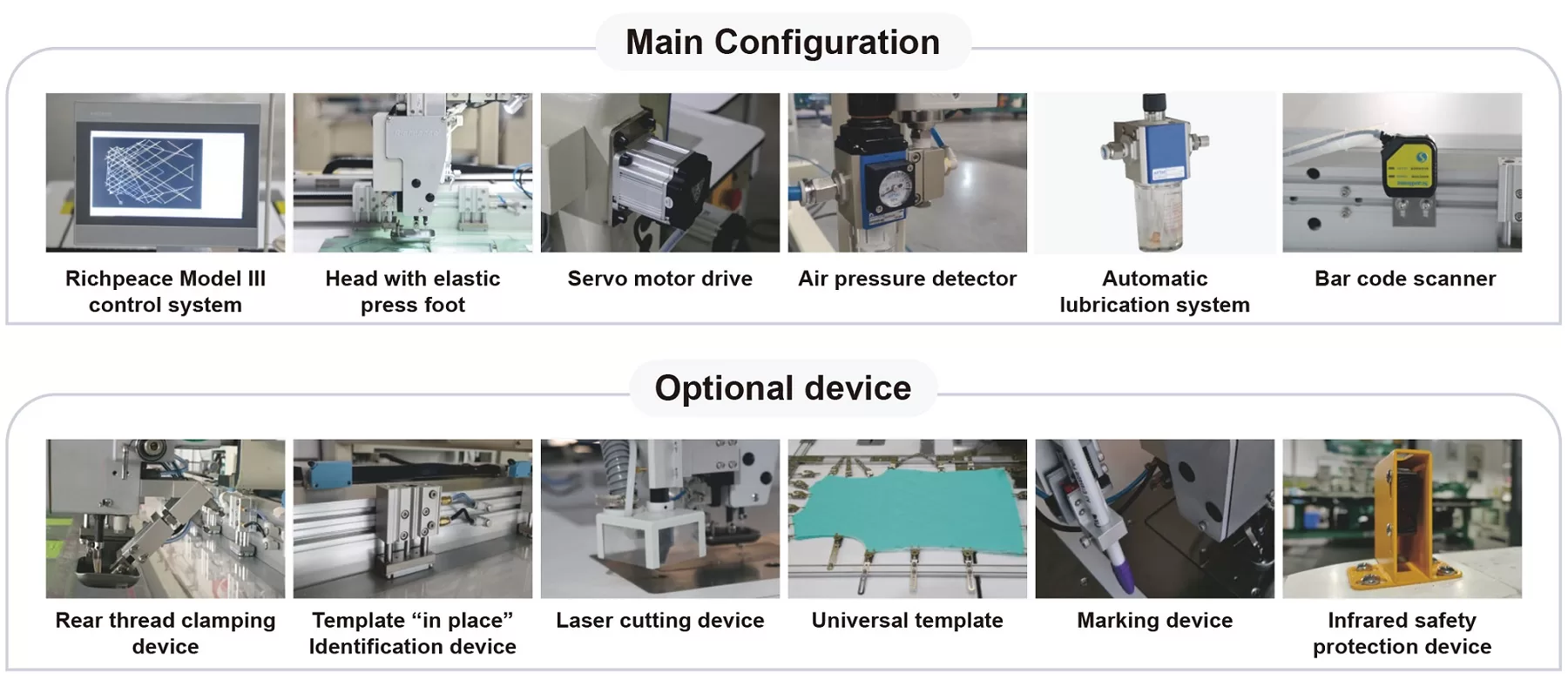 Main Configuration

Richpeace Model III control system

Head with elastic press foot

Servo motor drive

Air pressure detector

Automatic lubrication system

Bar code scanner

Optional device

Rear thread clamping device

Template “in place” Identification device

Laser cutting device

Universal template

Marking device

Infrared safety protection device